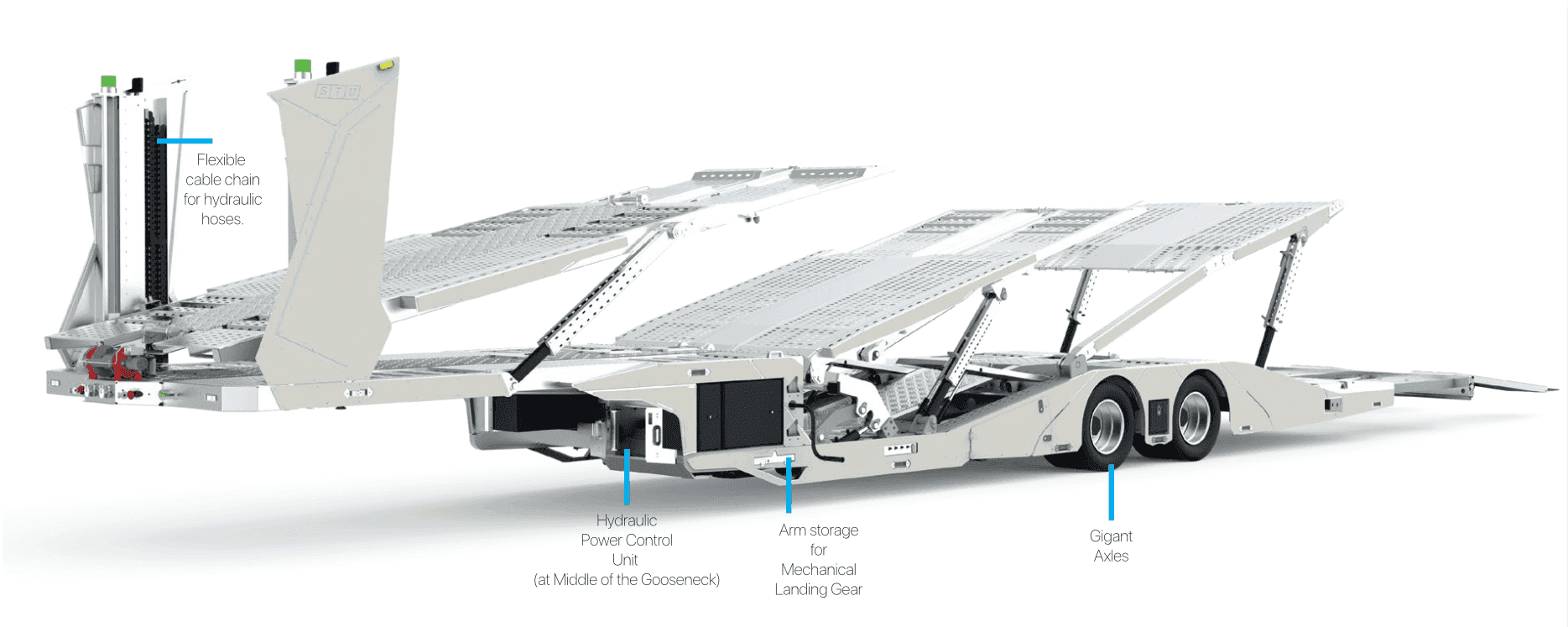 STU

Flexible cable chain for hydraulic hoses.

Hydraulic Power Control Unit (at Middle of the Gooseneck)

Arm storage for Mechanical Landing Gear

Gigant Axles